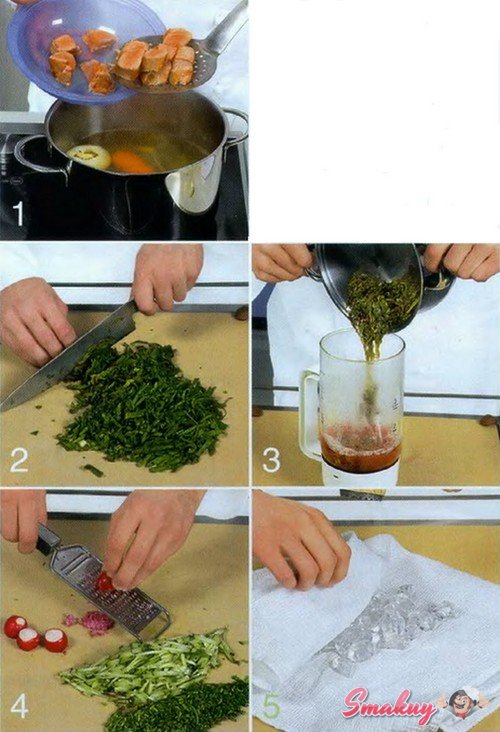 1

2

3

4

5

Smakuy