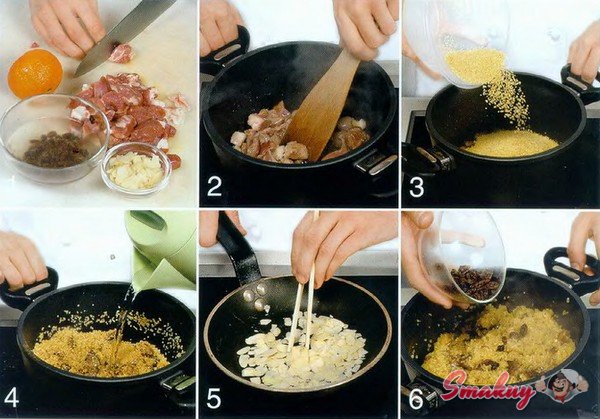 1
2
3
4
5
6
Smakuy