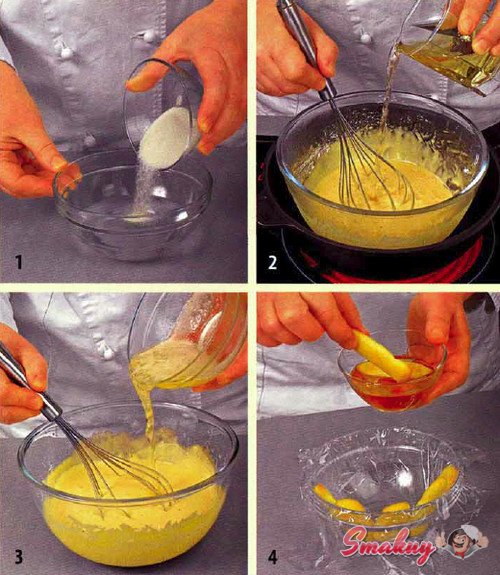 1

2

3

4

Smakuy