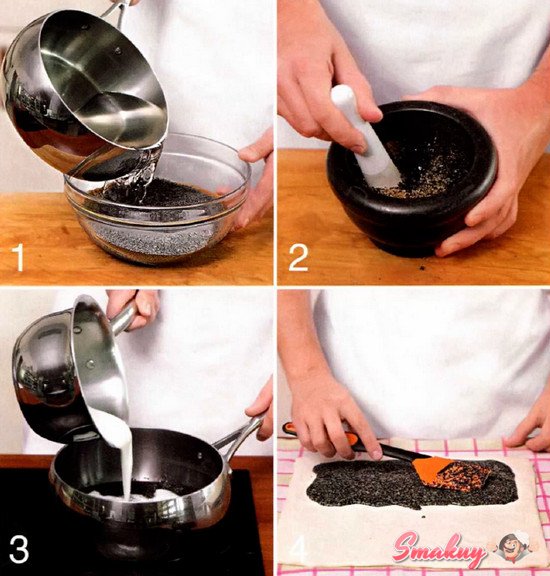 1

2

3

4

Smakuy