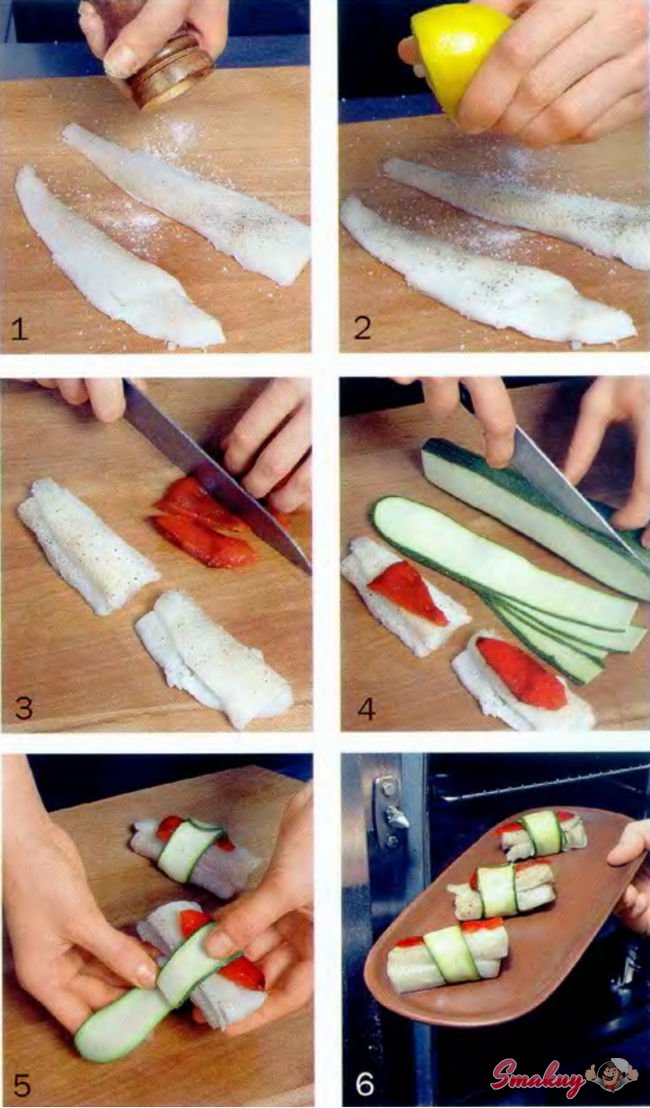 1

2

3

4

5

6

Smakuy