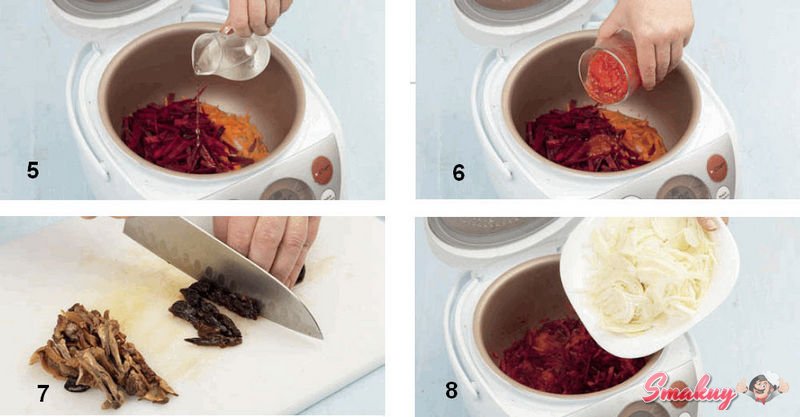 5

6

7

8

Smakuy