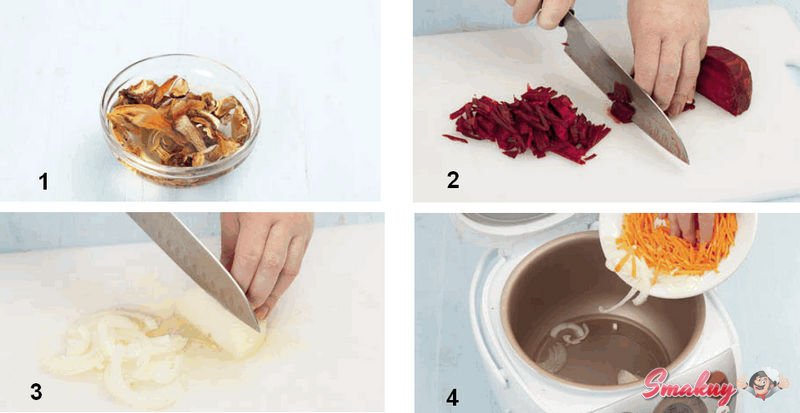 1

2

3

4

Smakuy