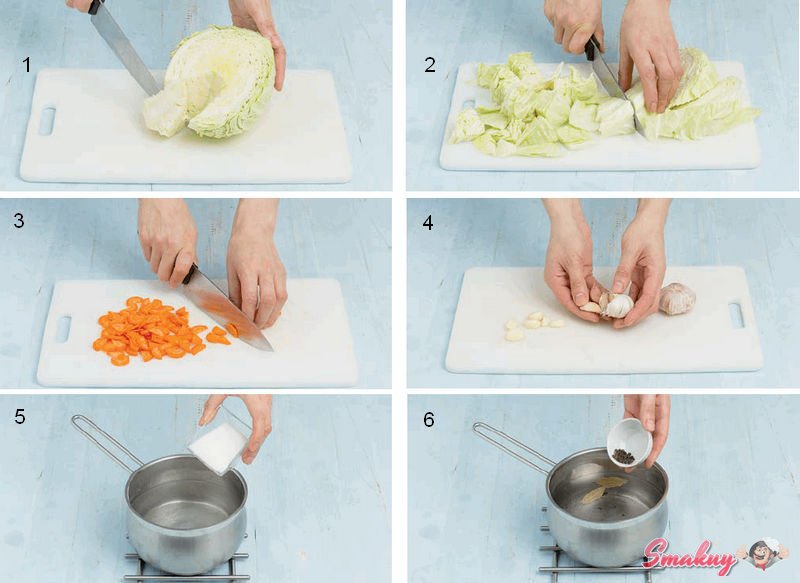 1

2

3

4

5

6

Smakuy